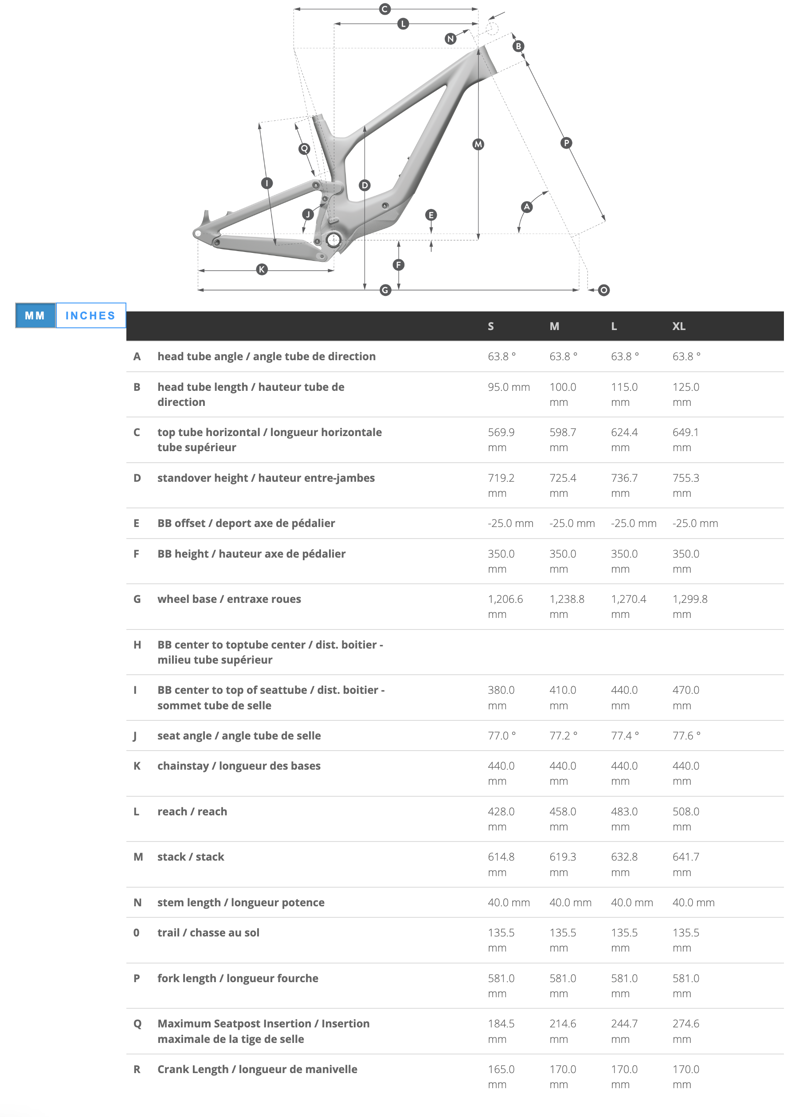 C
L
N
B
Q
M
P
I
D
J
E
A
K
F
G
O

MM INCHES

| | | S | M | L | XL |
|---|---|---|---|---|---|
| A | head tube angle / angle tube de direction | 63.8 ° | 63.8 ° | 63.8 ° | 63.8 ° |
| B | head tube length / hauteur tube de direction | 95.0 mm | 100.0 mm | 115.0 mm | 125.0 mm |
| C | top tube horizontal / longueur horizontale tube supérieur | 569.9 mm | 598.7 mm | 624.4 mm | 649.1 mm |
| D | standover height / hauteur entre-jambes | 719.2 mm | 725.4 mm | 736.7 mm | 755.3 mm |
| E | BB offset / deport axe de pédalier | -25.0 mm | -25.0 mm | -25.0 mm | -25.0 mm |
| F | BB height / hauteur axe de pédalier | 350.0 mm | 350.0 mm | 350.0 mm | 350.0 mm |
| G | wheel base / entraxe roues | 1,206.6 mm | 1,238.8 mm | 1,270.4 mm | 1,299.8 mm |
| H | BB center to toptube center / dist. boitier - milieu tube supérieur | | | | |
| I | BB center to top of seattube / dist. boitier - sommet tube de selle | 380.0 mm | 410.0 mm | 440.0 mm | 470.0 mm |
| J | seat angle / angle tube de selle | 77.0 ° | 77.2 ° | 77.4 ° | 77.6 ° |
| K | chainstay / longueur des bases | 440.0 mm | 440.0 mm | 440.0 mm | 440.0 mm |
| L | reach / reach | 428.0 mm | 458.0 mm | 483.0 mm | 508.0 mm |
| M | stack / stack | 614.8 mm | 619.3 mm | 632.8 mm | 641.7 mm |
| N | stem length / longueur potence | 40.0 mm | 40.0 mm | 40.0 mm | 40.0 mm |
| 0 | trail / chasse au sol | 135.5 mm | 135.5 mm | 135.5 mm | 135.5 mm |
| P | fork length / longueur fourche | 581.0 mm | 581.0 mm | 581.0 mm | 581.0 mm |
| Q | Maximum Seatpost Insertion / Insertion maximale de la tige de selle | 184.5 mm | 214.6 mm | 244.7 mm | 274.6 mm |
| R | Crank Length / longueur de manivelle | 165.0 mm | 170.0 mm | 170.0 mm | 170.0 mm |